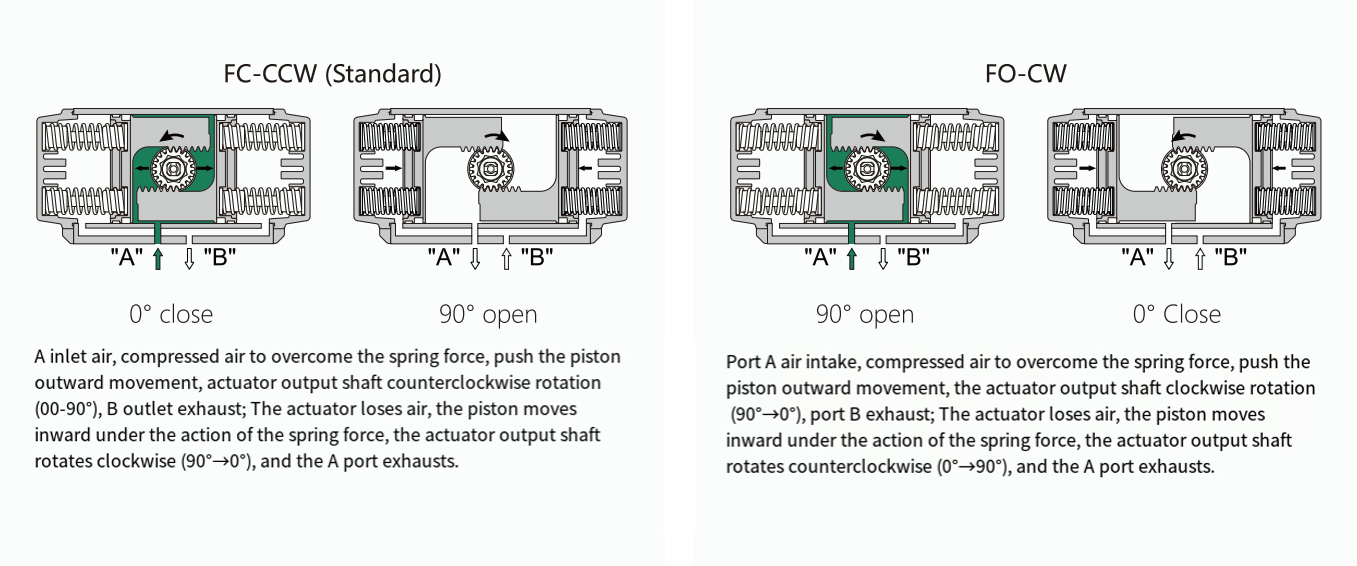 FC-CCW (Standard)

"A" "B"

"A" "B"

0° close

90° open

A inlet air, compressed air to overcome the spring force, push the piston outward movement, actuator output shaft counterclockwise rotation (00-90°), B outlet exhaust; The actuator loses air, the piston moves inward under the action of the spring force, the actuator output shaft rotates clockwise (90°→0°), and the A port exhausts.

FO-CW

"A" "B"

"A" "B"

90° open

0° Close

Port A air intake, compressed air to overcome the spring force, push the piston outward movement, the actuator output shaft clockwise rotation (90°→0°), port B exhaust; The actuator loses air, the piston moves inward under the action of the spring force, the actuator output shaft rotates counterclockwise (0°→90°), and the A port exhausts.